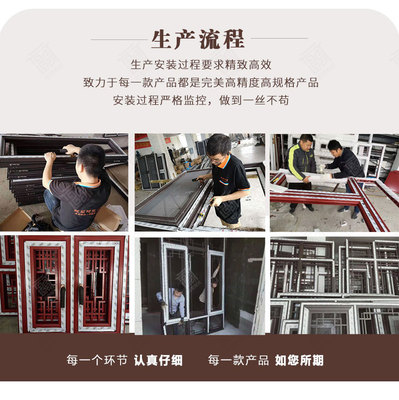 生产流程

生产安装过程要求精致高效
致力于每一款产品都是完美高精度高规格产品
安装过程严格监控，做到一丝不苟

每一个环节 认真仔细　　每一款产品 如您所期